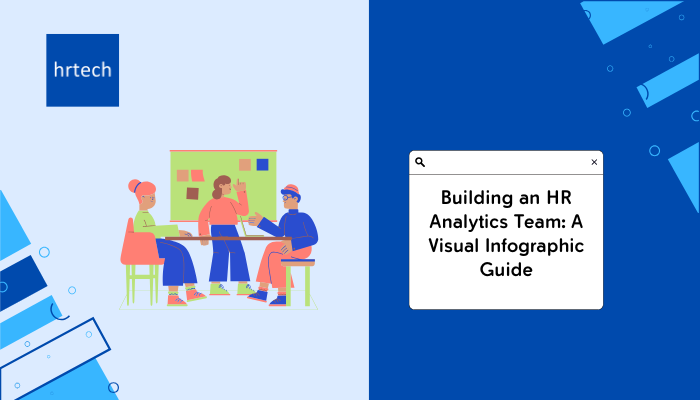 hrtech

×

Building an HR Analytics Team: A Visual Infographic Guide